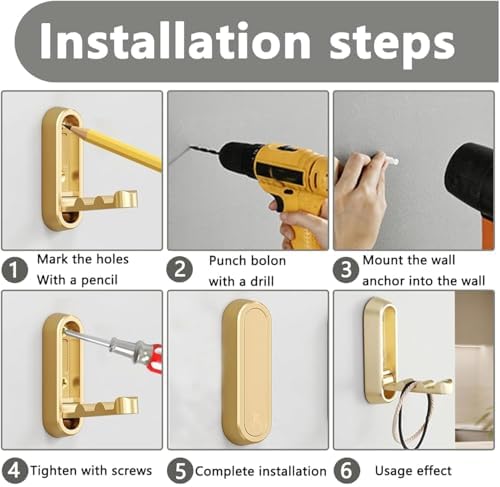 Installation steps

1 Mark the holes With a pencil

2 Punch bolon with a drill

3 Mount the wall anchor into the wall

4 Tighten with screws

5 Complete installation

6 Usage effect